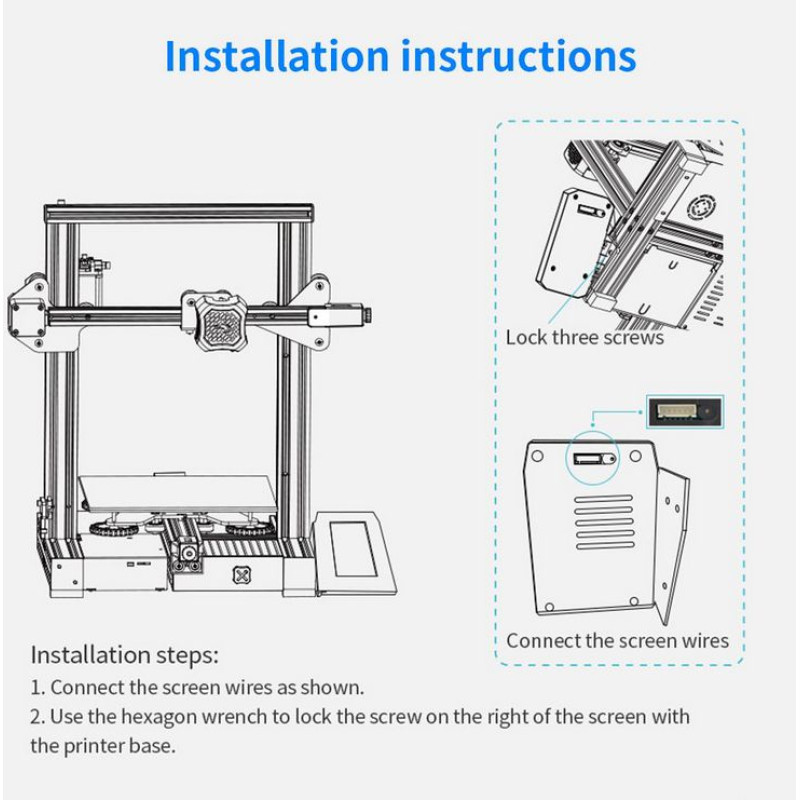 Installation instructions

Lock three screws

Connect the screen wires

Installation steps:
1. Connect the screen wires as shown.
2. Use the hexagon wrench to lock the screw on the right of the screen with the printer base.